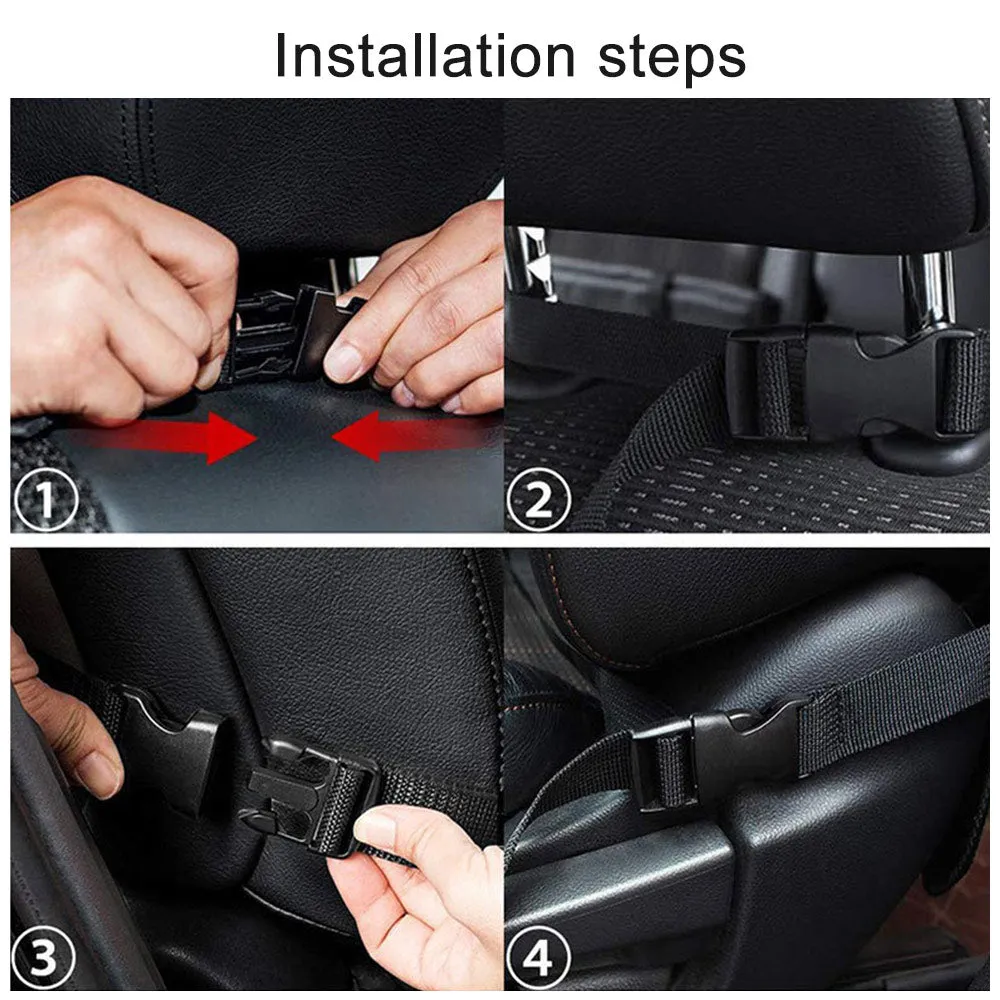 Installation steps

①

②

③

④