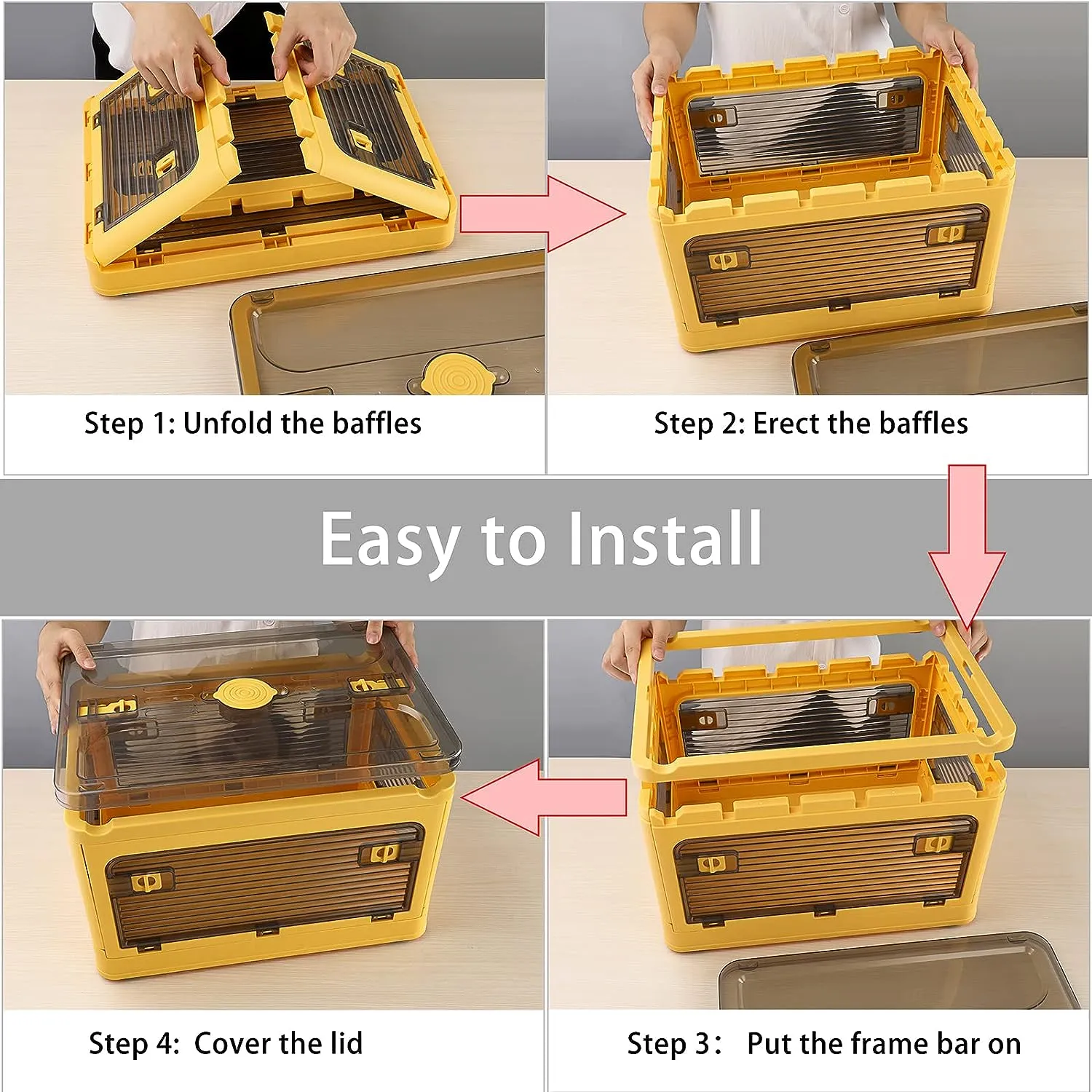 Step 1: Unfold the baffles

Step 2: Erect the baffles

Easy to Install

Step 4: Cover the lid

Step 3: Put the frame bar on