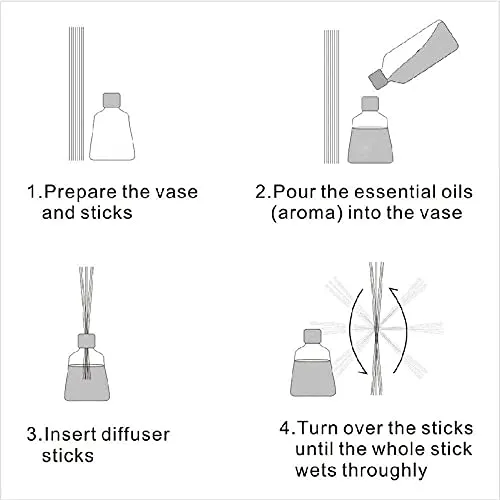 1.Prepare the vase and sticks

2.Pour the essential oils (aroma) into the vase

3.Insert diffuser sticks

4.Turn over the sticks until the whole stick wets throughly